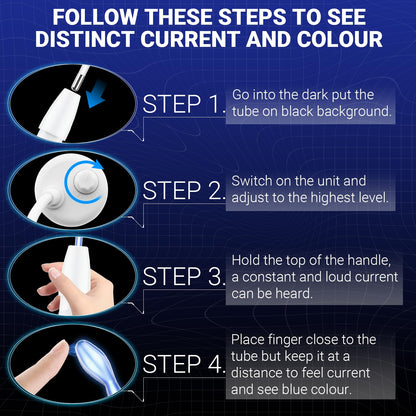 FOLLOW THESE STEPS TO SEE DISTINCT CURRENT AND COLOUR

STEP 1. Go into the dark put the tube on black background.

STEP 2. Switch on the unit and adjust to the highest level.

STEP 3. Hold the top of the handle, a constant and loud current can be heard.

STEP 4. Place finger close to the tube but keep it at a distance to feel current and see blue colour.